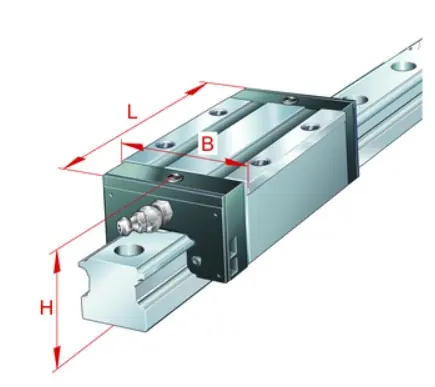 L
B
H